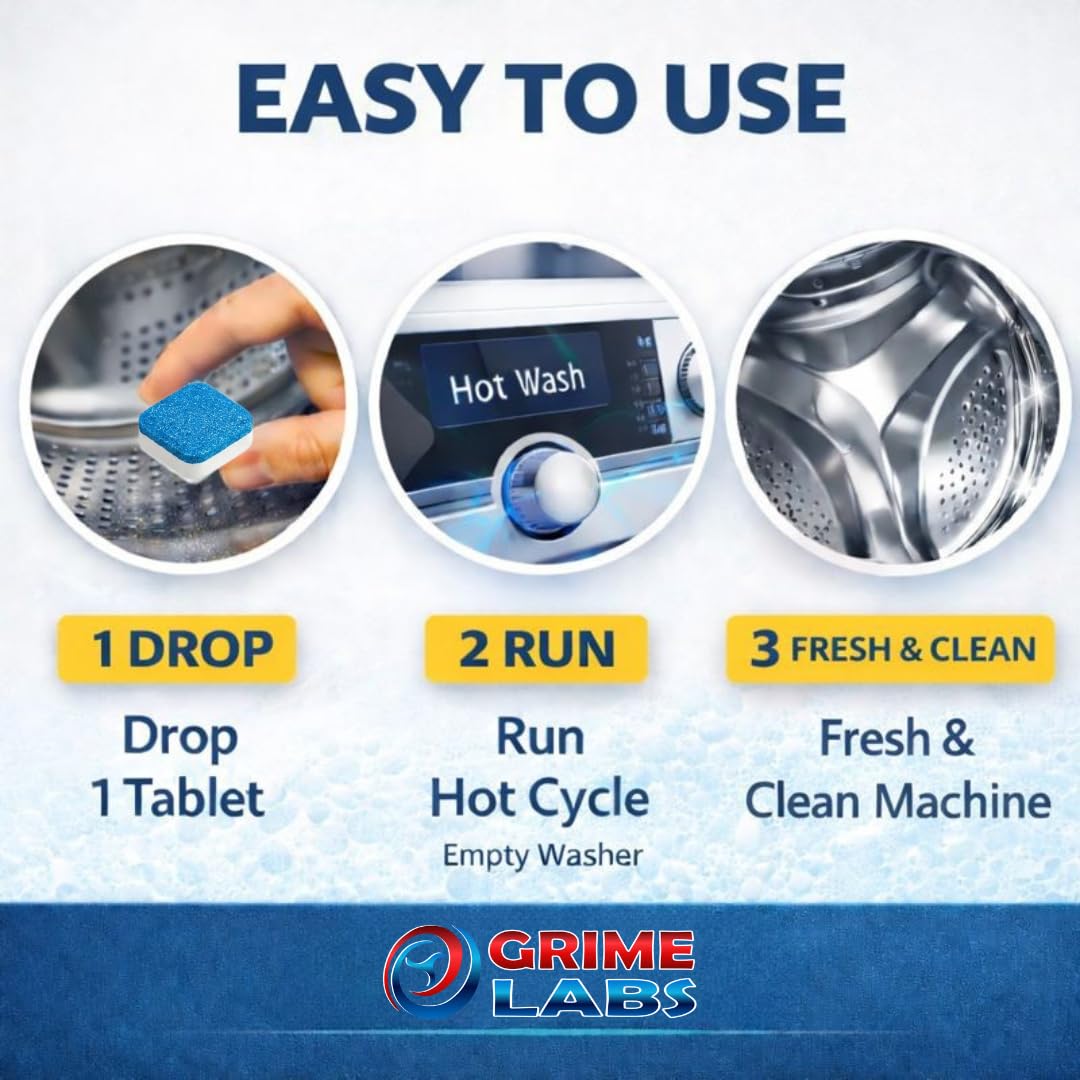 EASY TO USE

Hot Wash

1 DROP
Drop
1 Tablet

2 RUN
Run
Hot Cycle
Empty Washer

3 FRESH & CLEAN
Fresh &
Clean Machine

GRIME
LABS