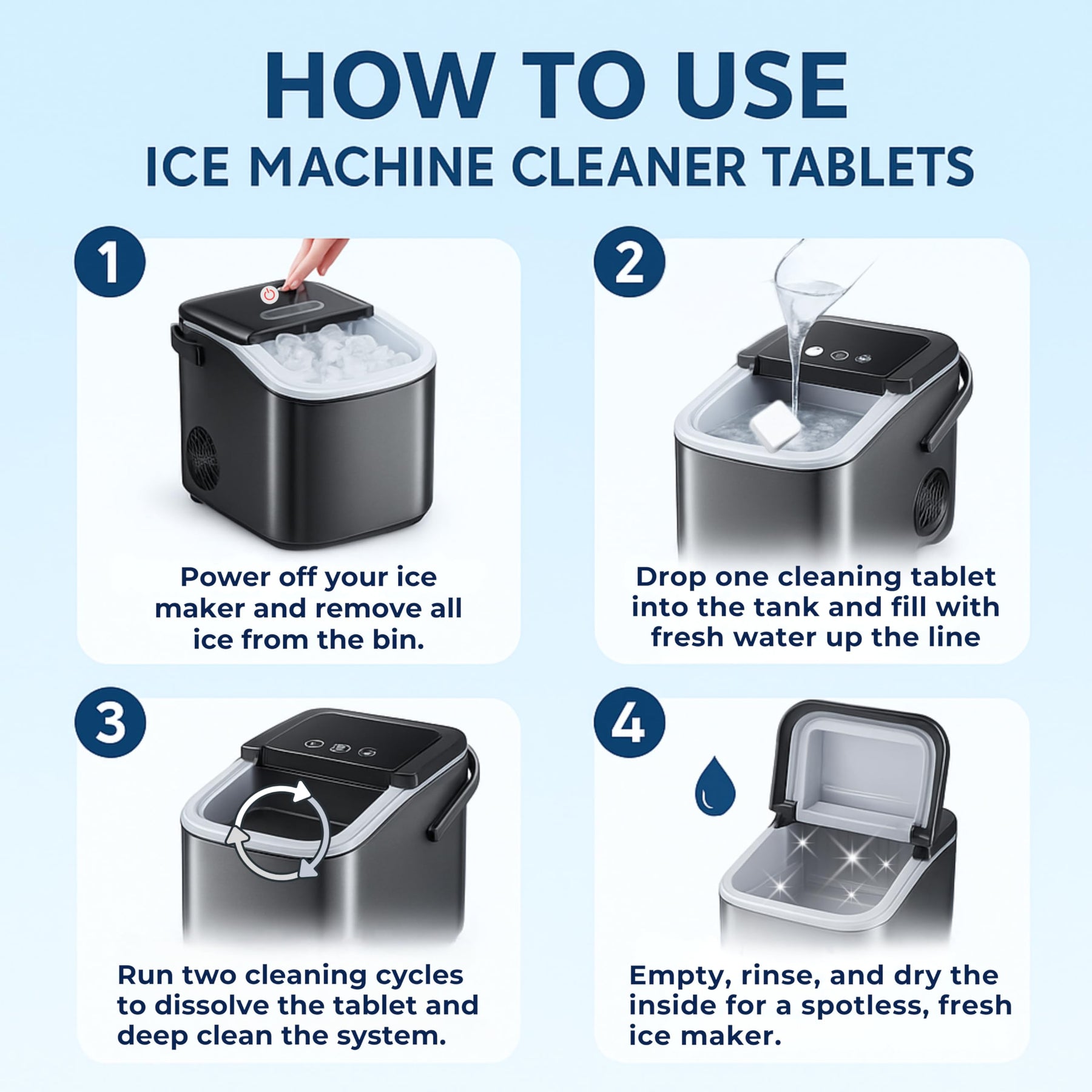 HOW TO USE
ICE MACHINE CLEANER TABLETS

1

Power off your ice maker and remove all ice from the bin.

2

Drop one cleaning tablet into the tank and fill with fresh water up the line

3

Run two cleaning cycles to dissolve the tablet and deep clean the system.

4

Empty, rinse, and dry the inside for a spotless, fresh ice maker.